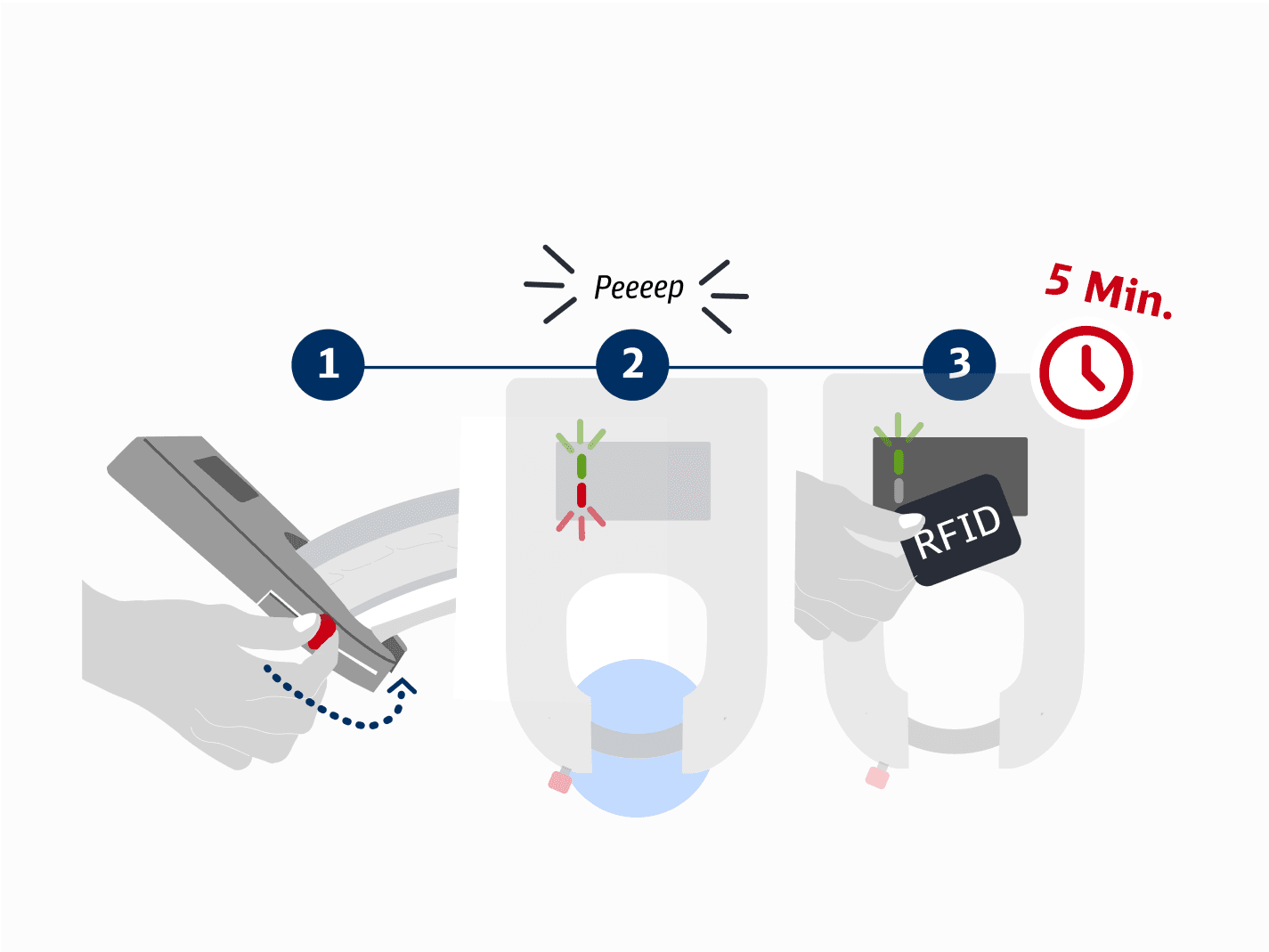 Peeeep

5 Min.

1

2

3

RFID